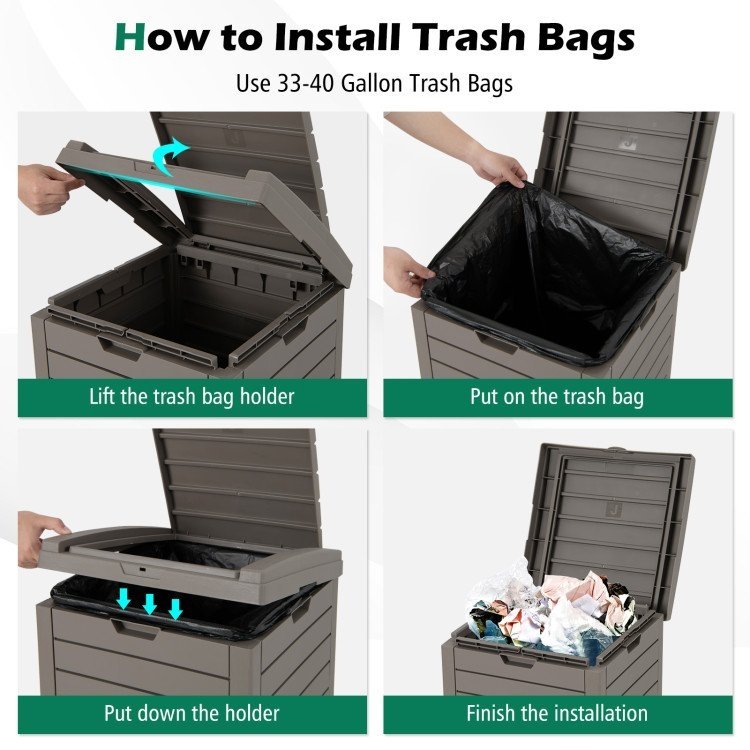 How to Install Trash Bags

Use 33-40 Gallon Trash Bags

Lift the trash bag holder

Put on the trash bag

Put down the holder

Finish the installation